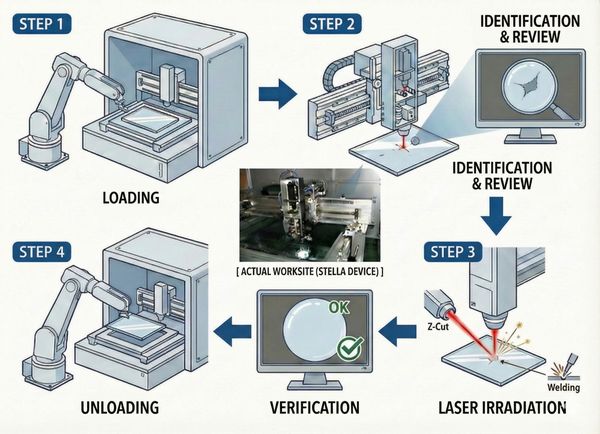 STEP 1

LOADING

STEP 2

IDENTIFICATION & REVIEW

IDENTIFICATION & REVIEW

[ ACTUAL WORKSITE (STELLA DEVICE) ]

STEP 3

Z-Cut

Welding

LASER IRRADIATION

OK

VERIFICATION

STEP 4

UNLOADING